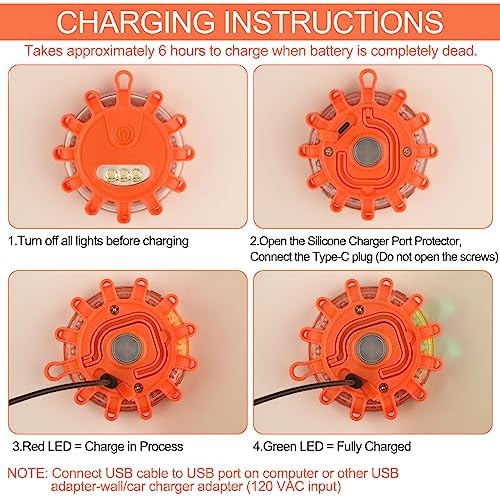 CHARGING INSTRUCTIONS

Takes approximately 6 hours to charge when battery is completely dead.

1.Turn off all lights before charging

2.Open the Silicone Charger Port Protector, Connect the Type-C plug (Do not open the screws)

3.Red LED = Charge in Process

4.Green LED = Fully Charged

NOTE: Connect USB cable to USB port on computer or other USB adapter-wall/car charger adapter (120 VAC input)