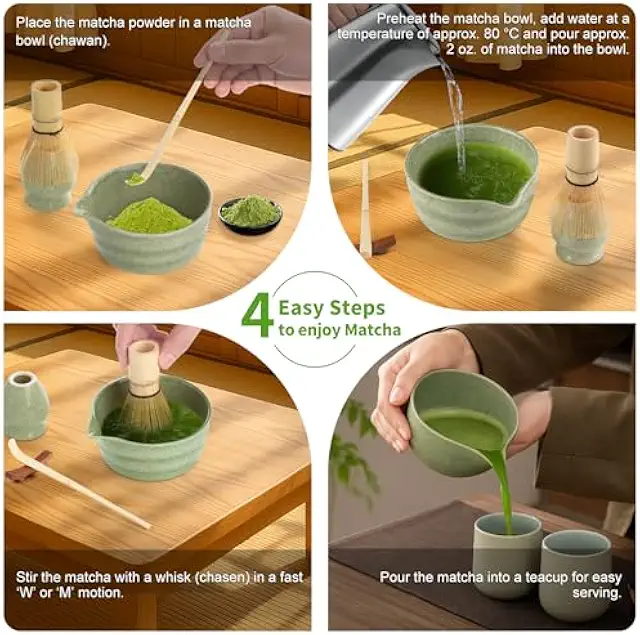 Place the matcha powder in a matcha bowl (chawan).

Preheat the matcha bowl, add water at a temperature of approx. 80 °C and pour approx. 2 oz. of matcha into the bowl.

4 Easy Steps to enjoy Matcha

Stir the matcha with a whisk (chasen) in a fast 'W' or 'M' motion.

Pour the matcha into a teacup for easy serving.