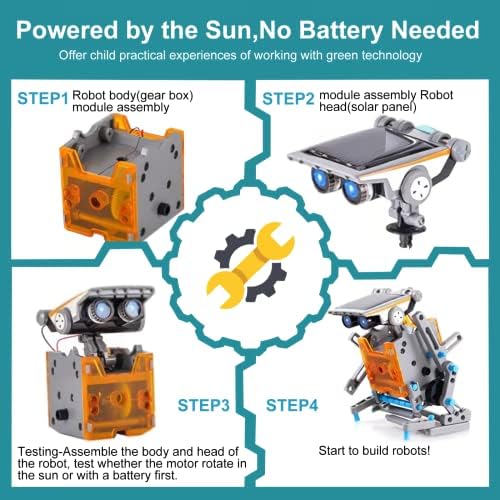 Powered by the Sun,No Battery Needed

Offer child practical experiences of working with green technology

STEP1 Robot body(gear box) module assembly

STEP2 module assembly Robot head(solar panel)

STEP3

Testing-Assemble the body and head of the robot, test whether the motor rotate in the sun or with a battery first.

STEP4

Start to build robots!