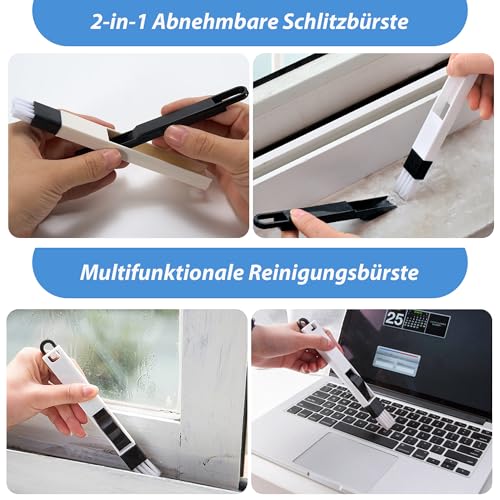 2-in-1 Abnehmbare Schlitzbürste

Multifunktionale Reinigungsbürste

25