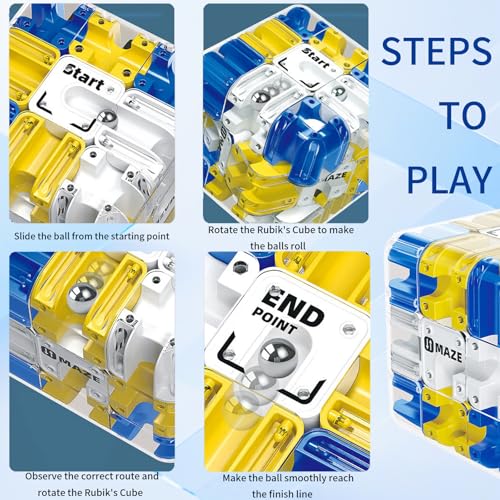 STEPS TO PLAY

Start

Slide the ball from the starting point

Start

MAZE

Rotate the Rubik's Cube to make the balls roll

MAZE

Observe the correct route and rotate the Rubik's Cube

END POINT

Make the ball smoothly reach the finish line

MAZE