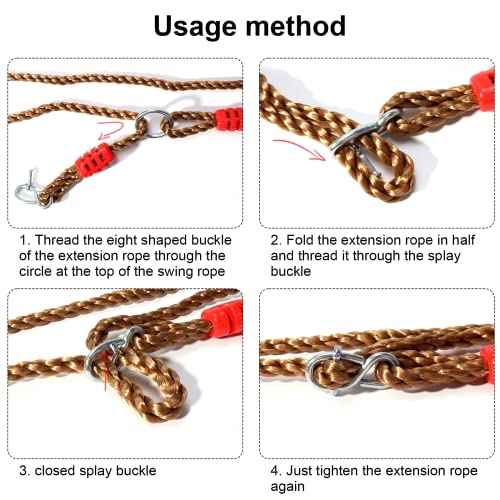 Usage method

1. Thread the eight shaped buckle of the extension rope through the circle at the top of the swing rope

2. Fold the extension rope in half and thread it through the splay buckle

3. closed splay buckle

4. Just tighten the extension rope again