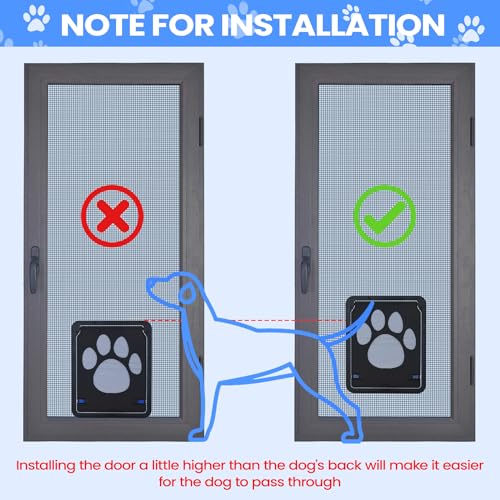 NOTE FOR INSTALLATION

Installing the door a little higher than the dog's back will make it easier for the dog to pass through