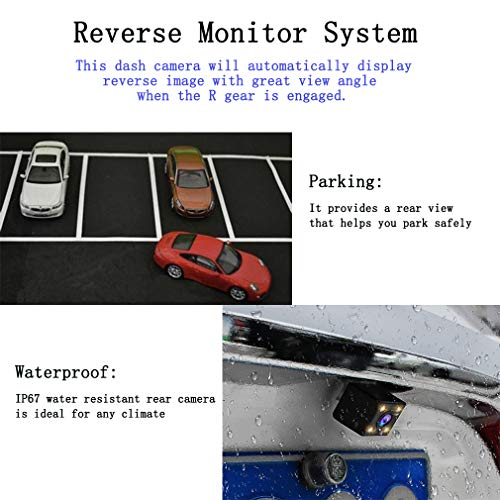 Reverse Monitor System

This dash camera will automatically display reverse image with great view angle when the R gear is engaged.

Parking:

It provides a rear view that helps you park safely

Waterproof:

IP67 water resistant rear camera is ideal for any climate