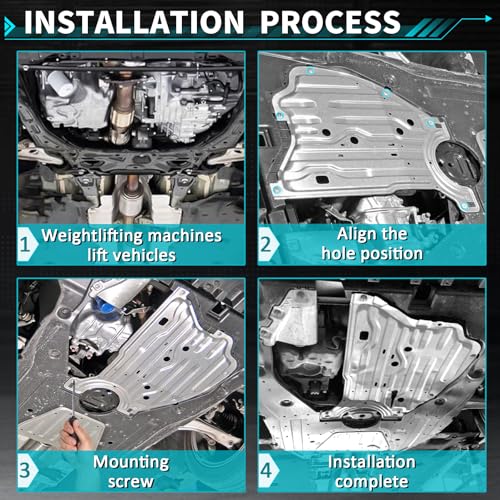 INSTALLATION PROCESS

1 Weightlifting machines lift vehicles

2 Align the hole position

3 Mounting screw

4 Installation complete