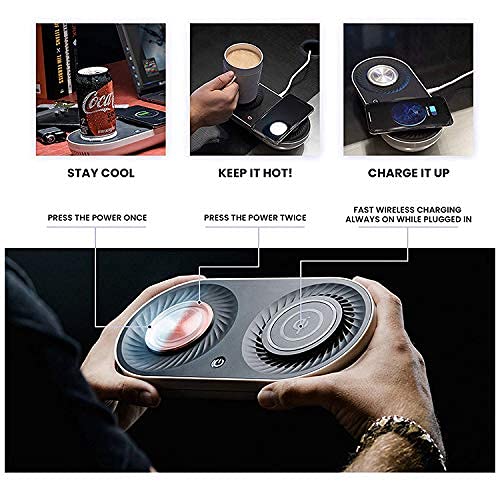 Coca

STAY COOL

KEEP IT HOT!

CHARGE IT UP

PRESS THE POWER ONCE

PRESS THE POWER TWICE

FAST WIRELESS CHARGING ALWAYS ON WHILE PLUGGED IN