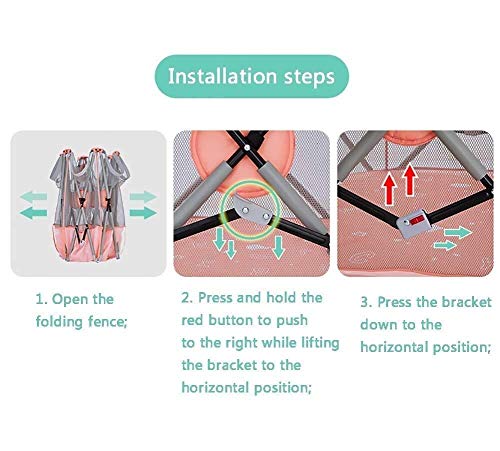 Installation steps

1. Open the folding fence;

2. Press and hold the red button to push to the right while lifting the bracket to the horizontal position;

3. Press the bracket down to the horizontal position;