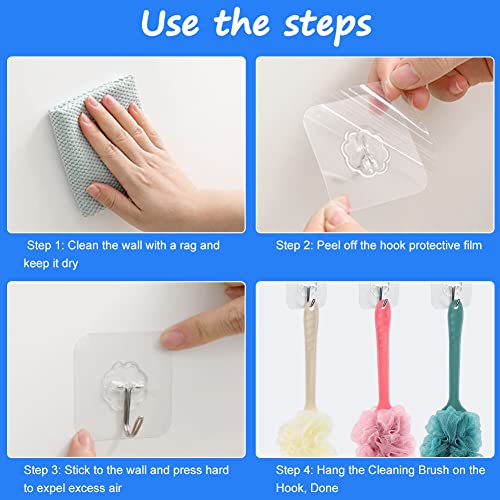 Use the steps

Step 1: Clean the wall with a rag and keep it dry

Step 2: Peel off the hook protective film

Step 3: Stick to the wall and press hard to expel excess air

Step 4: Hang the Cleaning Brush on the Hook, Done