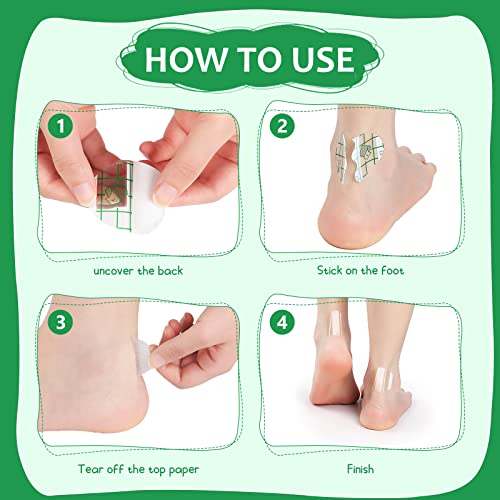 HOW TO USE

1

uncover the back

2

Stick on the foot

3

Tear off the top paper

4

Finish