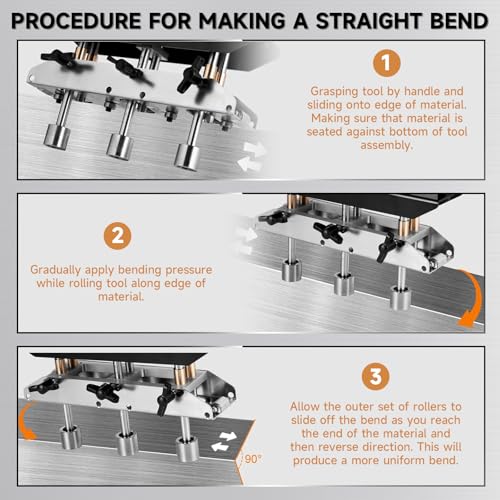 PROCEDURE FOR MAKING A STRAIGHT BEND

1

Grasping tool by handle and sliding onto edge of material. Making sure that material is seated against bottom of tool assembly.

2

Gradually apply bending pressure while rolling tool along edge of material.

3

Allow the outer set of rollers to slide off the bend as you reach the end of the material and then reverse direction. This will produce a more uniform bend.

90°