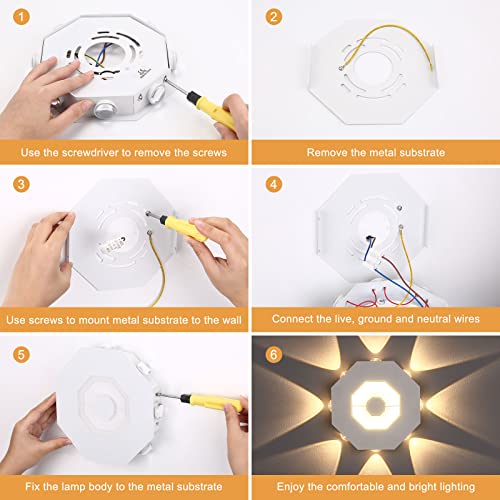 1
Use the screwdriver to remove the screws

2
Remove the metal substrate

3
Use screws to mount metal substrate to the wall

4
Connect the live, ground and neutral wires

5
Fix the lamp body to the metal substrate

6
Enjoy the comfortable and bright lighting