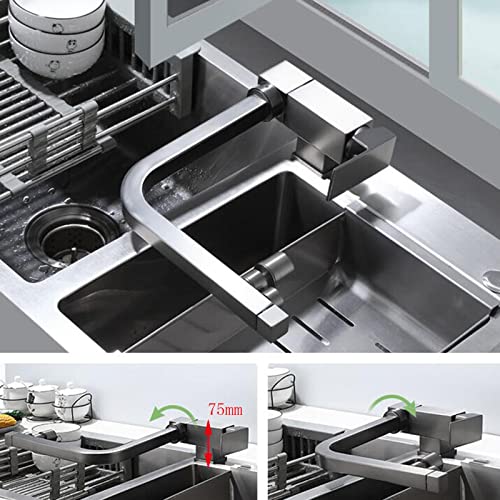 75mm