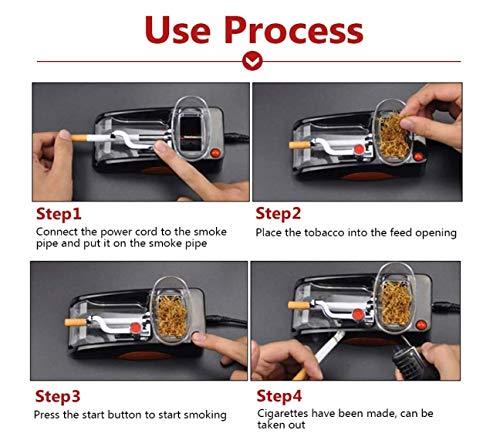 Use Process

Step1
Connect the power cord to the smoke pipe and put it on the smoke pipe

Step2
Place the tobacco into the feed opening

Step3
Press the start button to start smoking

Step4
Cigarettes have been made, can be taken out