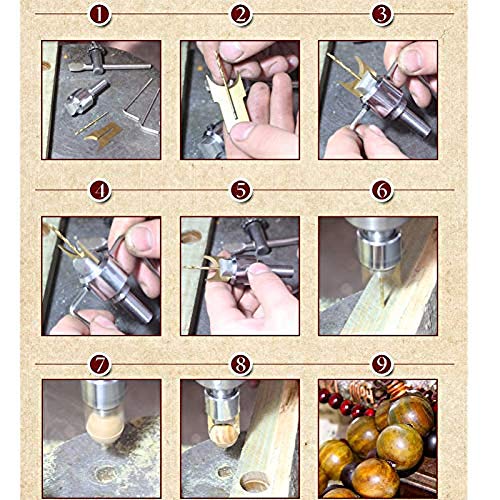 1
2
3
4
5
6
7
8
9