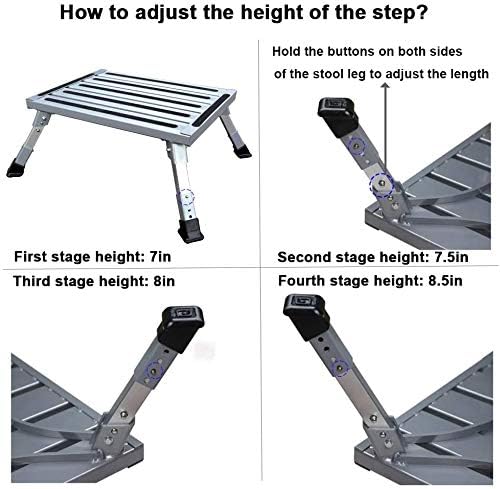 How to adjust the height of the step?

Hold the buttons on both sides of the stool leg to adjust the length

First stage height: 7in

Second stage height: 7.5in

Third stage height: 8in

Fourth stage height: 8.5in