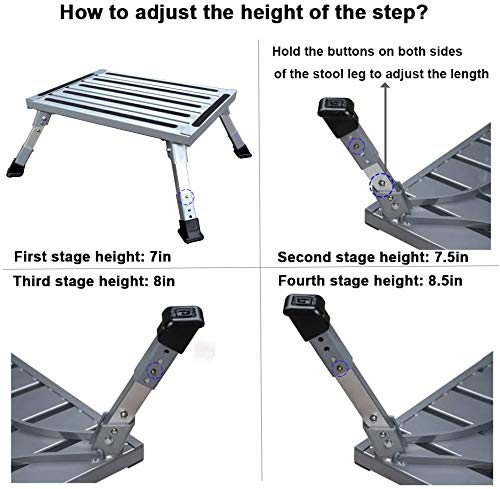 How to adjust the height of the step?

Hold the buttons on both sides of the stool leg to adjust the length

First stage height: 7in

Second stage height: 7.5in

Third stage height: 8in

Fourth stage height: 8.5in