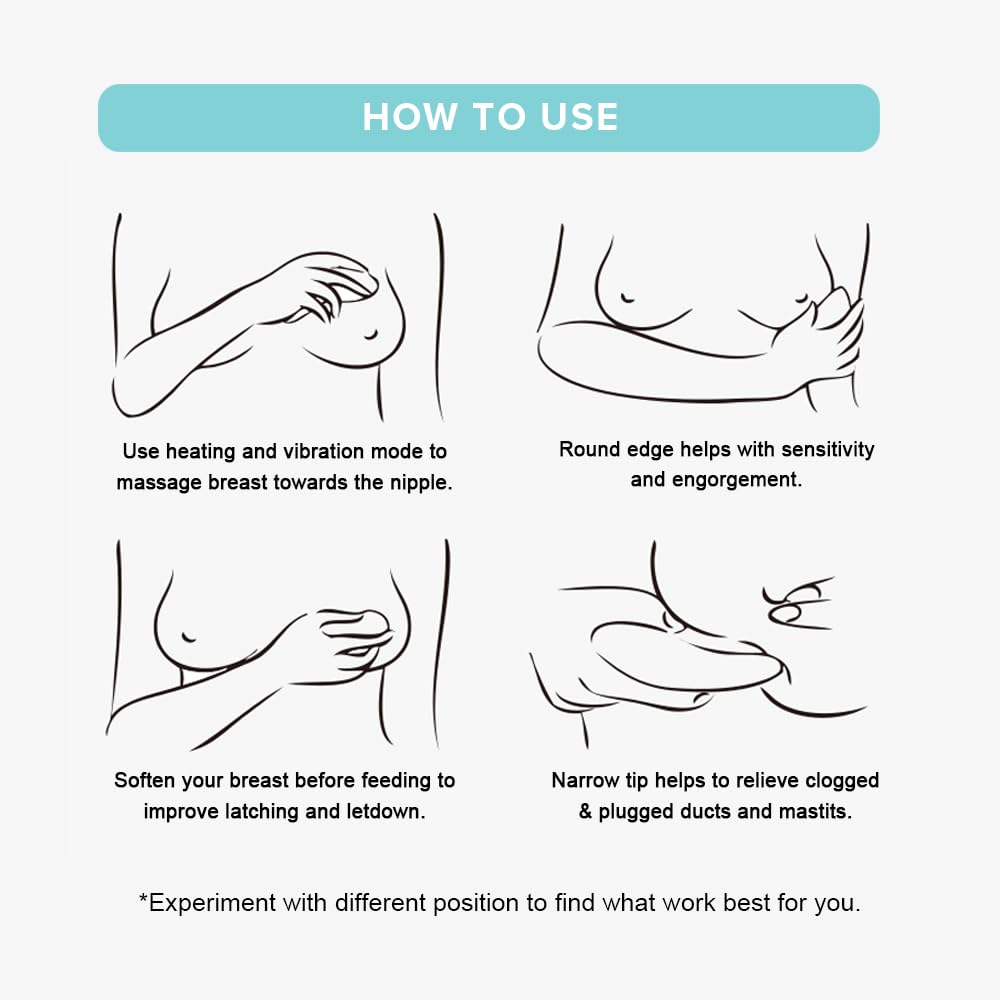 HOW TO USE

Use heating and vibration mode to massage breast towards the nipple.

Round edge helps with sensitivity and engorgement.

Soften your breast before feeding to improve latching and letdown.

Narrow tip helps to relieve clogged & plugged ducts and mastits.

*Experiment with different position to find what work best for you.