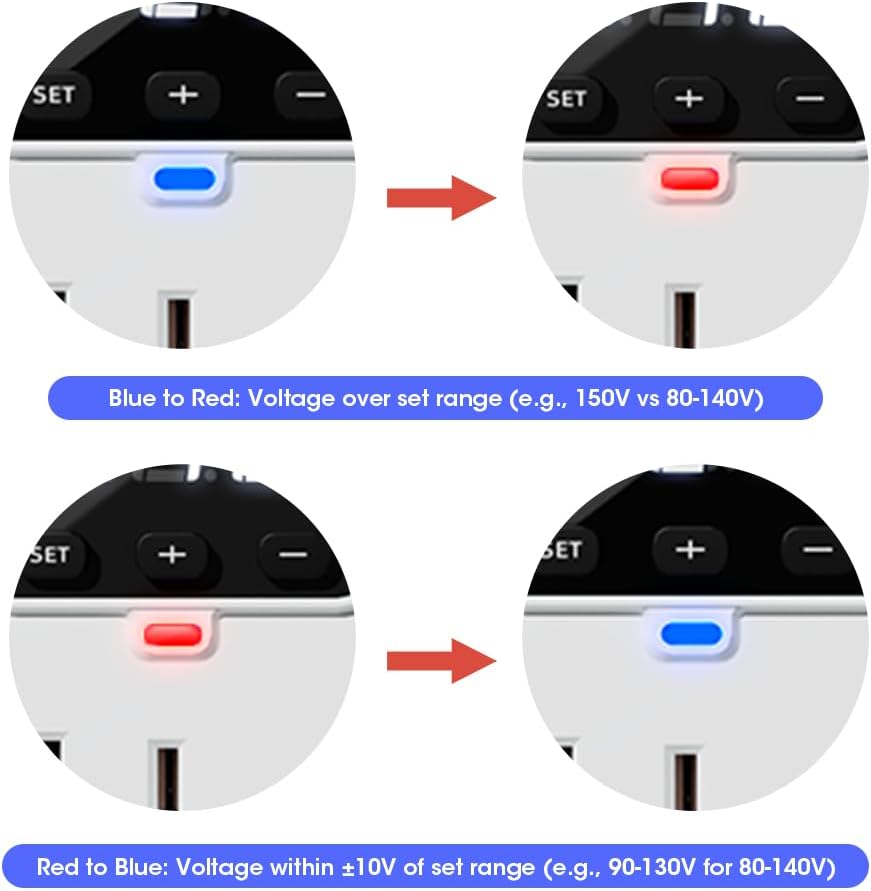 SET + −

SET + −

Blue to Red: Voltage over set range (e.g., 150V vs 80-140V)

SET + −

SET + −

Red to Blue: Voltage within ±10V of set range (e.g., 90-130V for 80-140V)