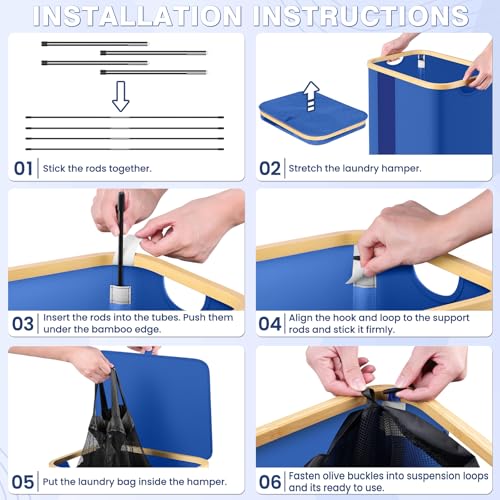 INSTALLATION INSTRUCTIONS

01 Stick the rods together.

02 Stretch the laundry hamper.

03 Insert the rods into the tubes. Push them under the bamboo edge.

04 Align the hook and loop to the support rods and stick it firmly.

05 Put the laundry bag inside the hamper.

06 Fasten olive buckles into suspension loops and its ready to use.