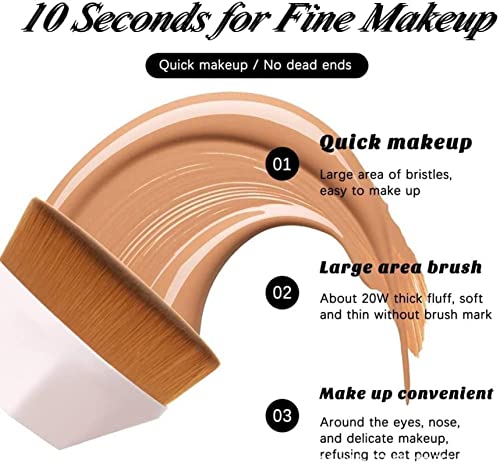 10 Seconds for Fine Makeup

Quick makeup / No dead ends

01

Quick makeup

Large area of bristles, easy to make up

02

Large area brush

About 20W thick fluff, soft and thin without brush mark

03

Make up convenient

Around the eyes, nose, and delicate makeup, refusing to eat powder