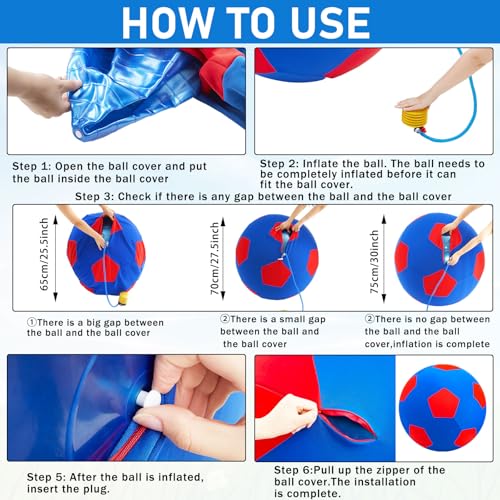 HOW TO USE

Step 1: Open the ball cover and put the ball inside the ball cover

Step 2: Inflate the ball. The ball needs to be completely inflated before it can fit the ball cover.

Step 3: Check if there is any gap between the ball and the ball cover

65cm/25.5inch

70cm/27.5inch

75cm/30inch

①There is a big gap between the ball and the ball cover

②There is a small gap between the ball and the ball cover

②There is no gap between the ball and the ball cover,inflation is complete

Step 5: After the ball is inflated, insert the plug.

Step 6:Pull up the zipper of the ball cover.The installation is complete.