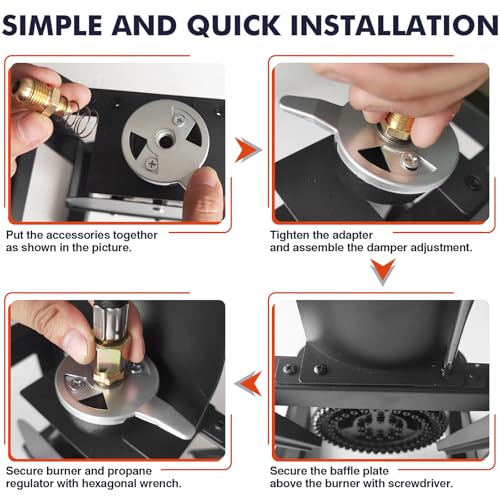 SIMPLE AND QUICK INSTALLATION

Put the accessories together as shown in the picture.

Tighten the adapter and assemble the damper adjustment.

Secure the baffle plate above the burner with screwdriver.

Secure burner and propane regulator with hexagonal wrench.