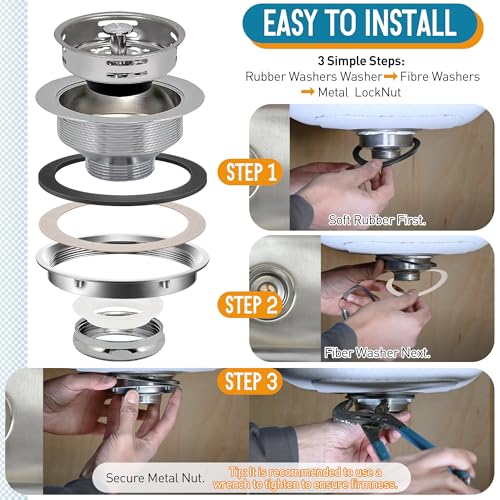 EASY TO INSTALL

3 Simple Steps:
Rubber Washers Washer → Fibre Washers → Metal LockNut

STEP 1

Soft Rubber First.

STEP 2

Fiber Washer Next.

STEP 3

Secure Metal Nut.

Tip: It is recommended to use a wrench to tighten to ensure firmness.