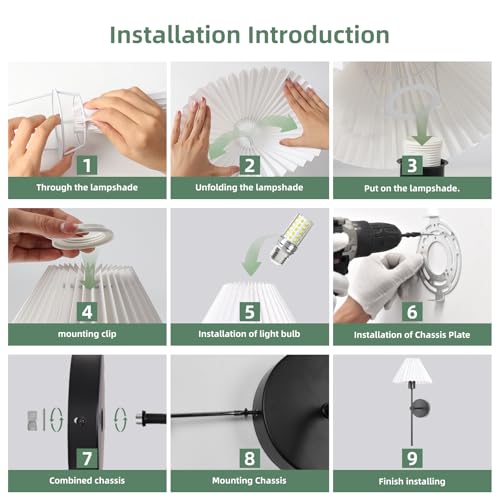 Installation Introduction

1
Through the lampshade

2
Unfolding the lampshade

3
Put on the lampshade.

4
mounting clip

5
Installation of light bulb

6
Installation of Chassis Plate

7
Combined chassis

8
Mounting Chassis

9
Finish installing