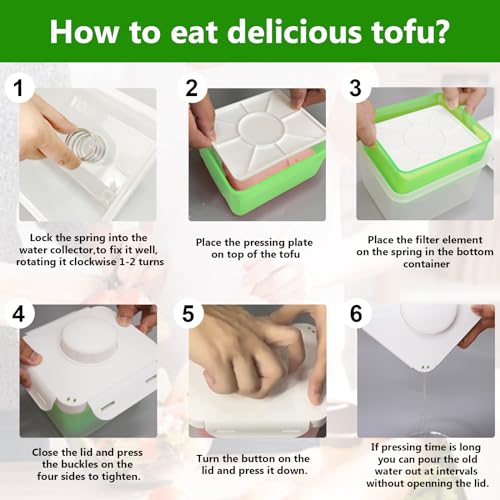 How to eat delicious tofu?

1

Lock the spring into the water collector,to fix it well, rotating it clockwise 1-2 turns

2

Place the pressing plate on top of the tofu

3

Place the filter element on the spring in the bottom container

4

Close the lid and press the buckles on the four sides to tighten.

5

Turn the button on the lid and press it down.

6

If pressing time is long you can pour the old water out at intervals without openning the lid.