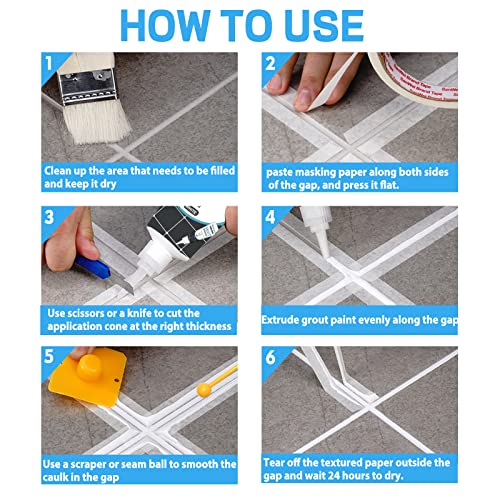 HOW TO USE

1
Clean up the area that needs to be filled and keep it dry

2
paste masking paper along both sides of the gap, and press it flat.

3
Use scissors or a knife to cut the application cone at the right thickness

4
Extrude grout paint evenly along the gap

5
Use a scraper or seam ball to smooth the caulk in the gap

6
Tear off the textured paper outside the gap and wait 24 hours to dry.