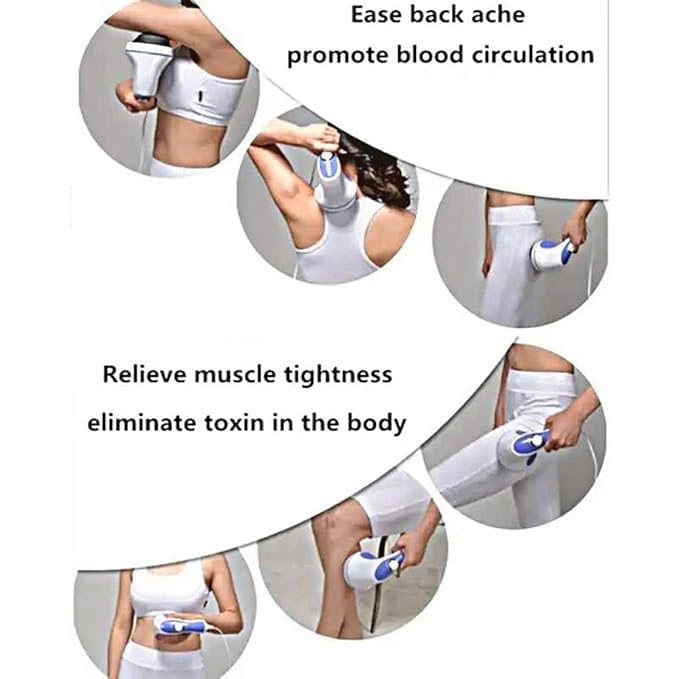 Ease back ache
promote blood circulation

Relieve muscle tightness
eliminate toxin in the body