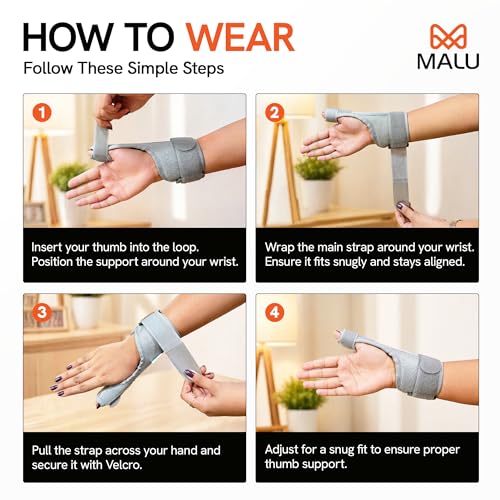 HOW TO WEAR
Follow These Simple Steps

MALU

1
Insert your thumb into the loop. Position the support around your wrist.

2
Wrap the main strap around your wrist. Ensure it fits snugly and stays aligned.

3
Pull the strap across your hand and secure it with Velcro.

4
Adjust for a snug fit to ensure proper thumb support.