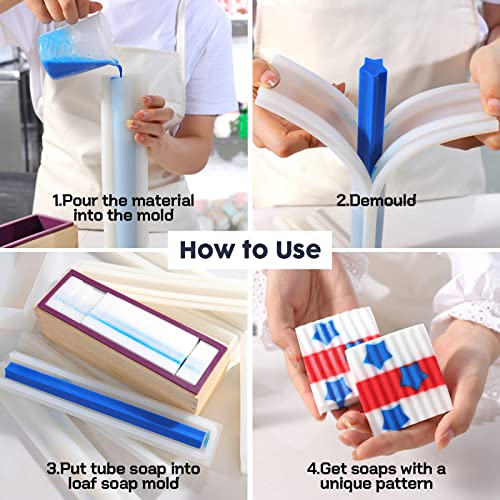 1.Pour the material into the mold

2.Demould

How to Use

3.Put tube soap into loaf soap mold

4.Get soaps with a unique pattern