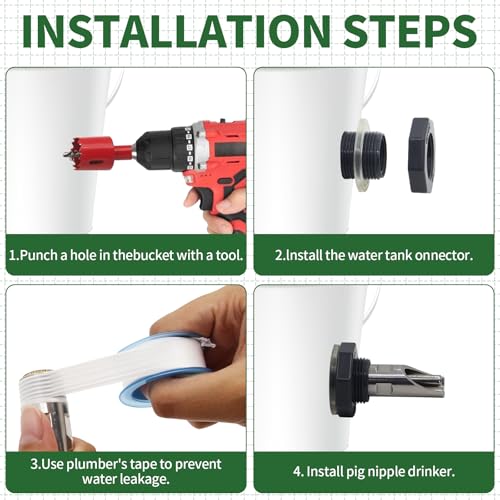 INSTALLATION STEPS

1.Punch a hole in thebucket with a tool.

2.Install the water tank onnector.

3.Use plumber's tape to prevent water leakage.

4. Install pig nipple drinker.