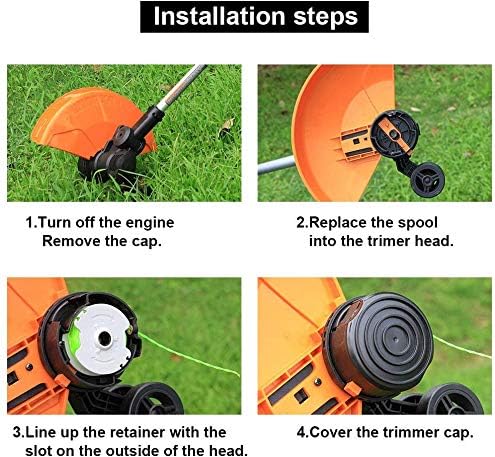 Installation steps

1.Turn off the engine
Remove the cap.

2.Replace the spool
into the trimer head.

3.Line up the retainer with the
slot on the outside of the head.

4.Cover the trimmer cap.