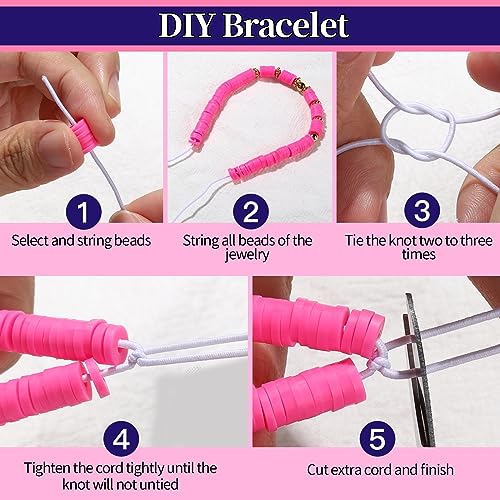 DIY Bracelet

1
Select and string beads

2
String all beads of the jewelry

3
Tie the knot two to three times

4
Tighten the cord tightly until the knot will not untied

5
Cut extra cord and finish