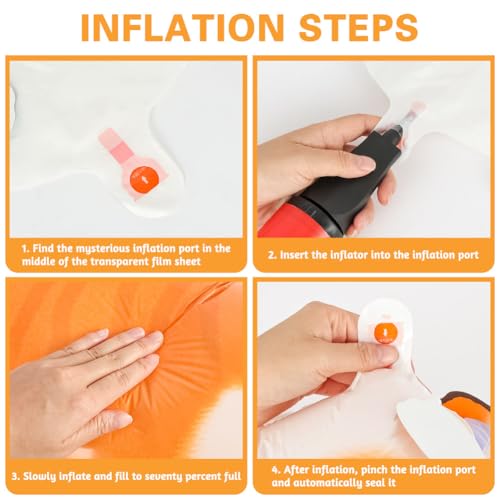 INFLATION STEPS

1. Find the mysterious inflation port in the middle of the transparent film sheet

2. Insert the inflator into the inflation port

3. Slowly inflate and fill to seventy percent full

4. After inflation, pinch the inflation port and automatically seal it