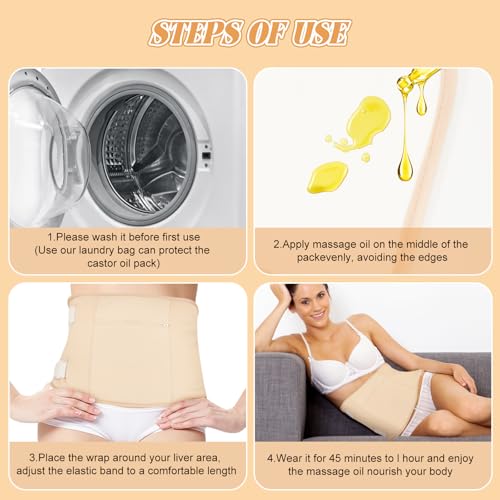 STEPS OF USE

1.Please wash it before first use (Use our laundry bag can protect the castor oil pack)

2.Apply massage oil on the middle of the packevenly, avoiding the edges

3.Place the wrap around your liver area, adjust the elastic band to a comfortable length

4.Wear it for 45 minutes to l hour and enjoy the massage oil nourish your body