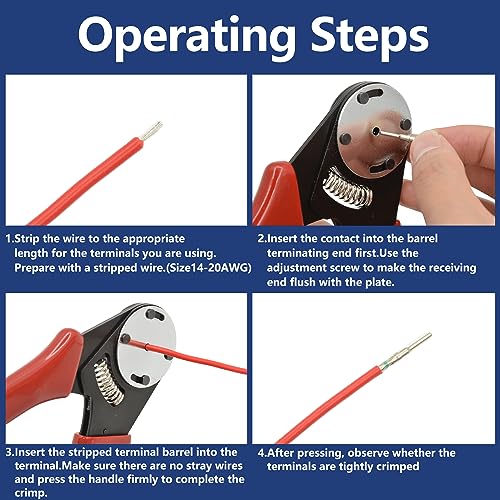 Operating Steps

1.Strip the wire to the appropriate length for the terminals you are using. Prepare with a stripped wire.(Size14-20AWG)

2.Insert the contact into the barrel terminating end first.Use the adjustment screw to make the receiving end flush with the plate.

3.Insert the stripped terminal barrel into the terminal.Make sure there are no stray wires and press the handle firmly to complete the crimp.

4.After pressing, observe whether the terminals are tightly crimped