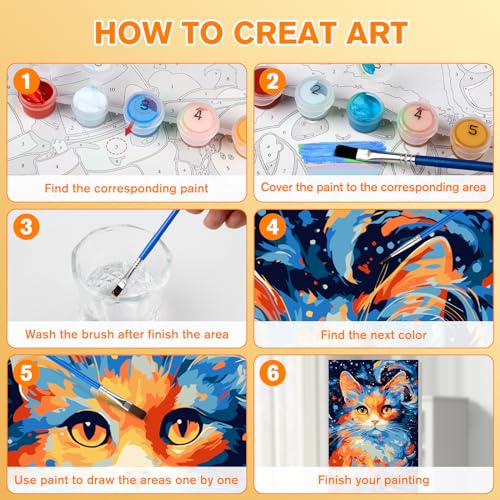 HOW TO CREAT ART

1

3

4

Find the corresponding paint

2

2

4

5

Cover the paint to the corresponding area

3

Wash the brush after finish the area

4

Find the next color

5

Use paint to draw the areas one by one

6

Finish your painting