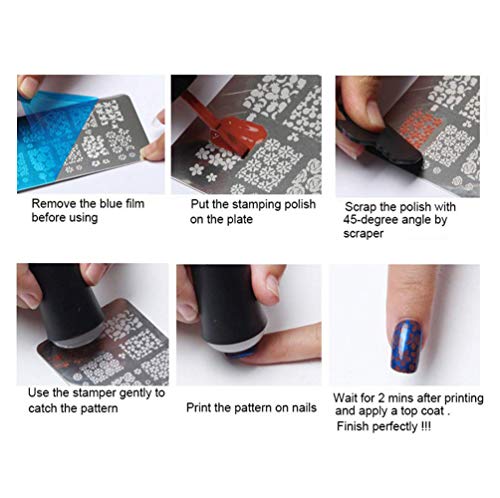 Remove the blue film before using

Put the stamping polish on the plate

Scrap the polish with 45-degree angle by scraper

Use the stamper gently to catch the pattern

Print the pattern on nails

Wait for 2 mins after printing and apply a top coat .
Finish perfectly !!!