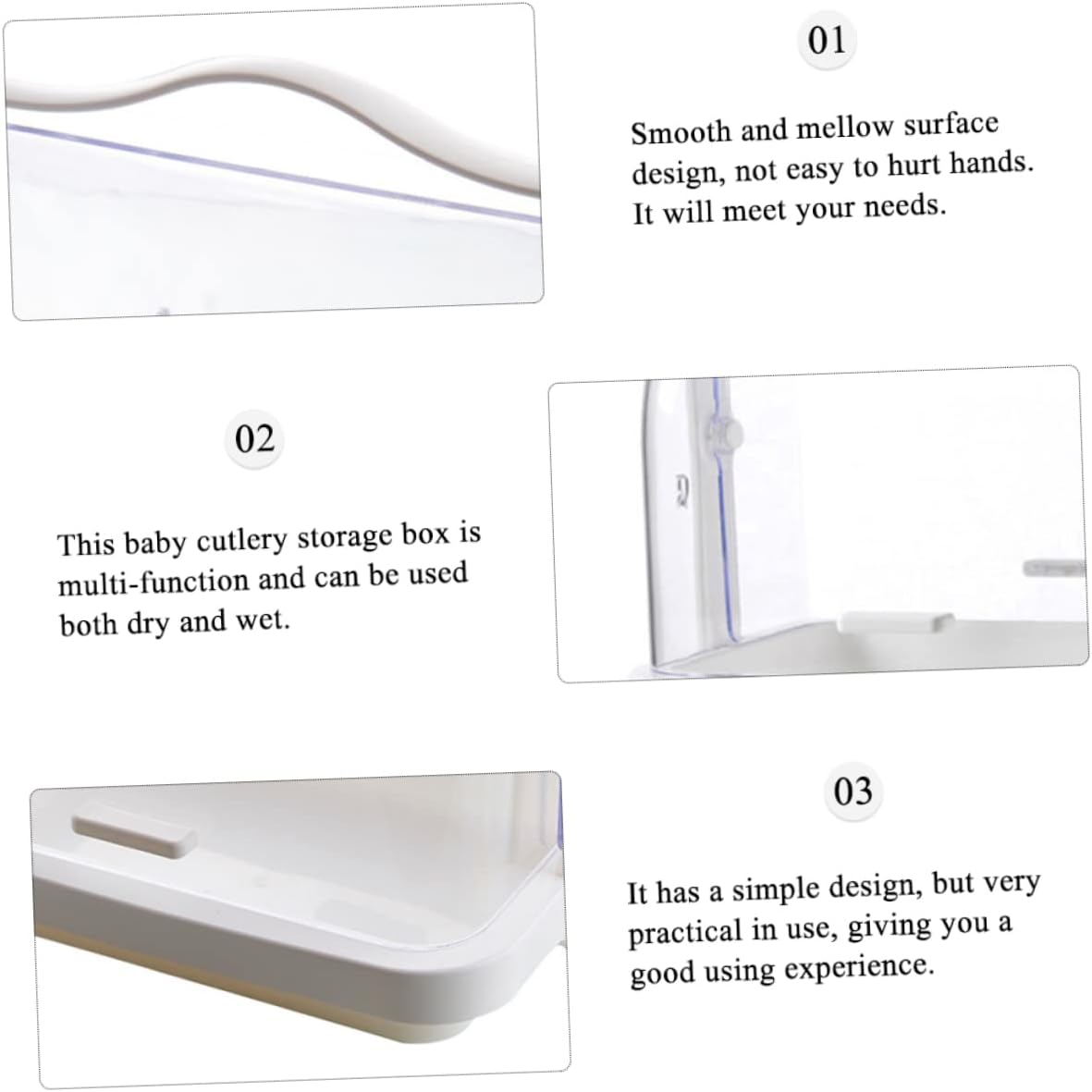 01

Smooth and mellow surface design, not easy to hurt hands. It will meet your needs.

02

This baby cutlery storage box is multi-function and can be used both dry and wet.

03

It has a simple design, but very practical in use, giving you a good using experience.