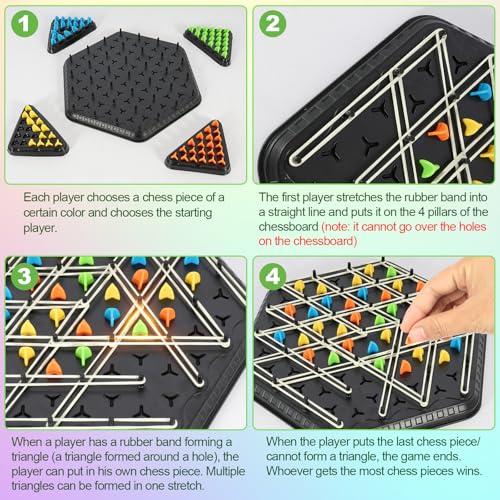 1

Each player chooses a chess piece of a certain color and chooses the starting player.

2

The first player stretches the rubber band into a straight line and puts it on the 4 pillars of the chessboard (note: it cannot go over the holes on the chessboard)

3

When a player has a rubber band forming a triangle (a triangle formed around a hole), the player can put in his own chess piece. Multiple triangles can be formed in one stretch.

4

When the player puts the last chess piece/ cannot form a triangle, the game ends. Whoever gets the most chess pieces wins.