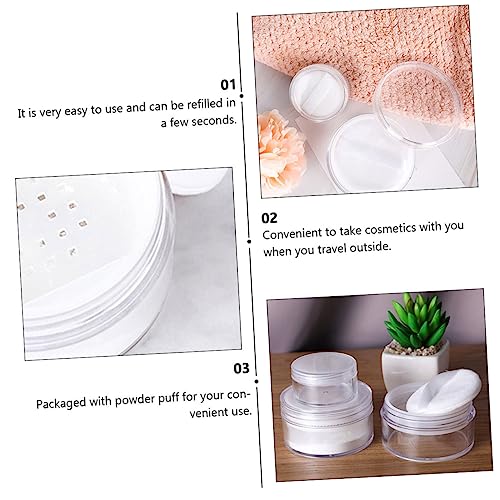 01
It is very easy to use and can be refilled in a few seconds.

02
Convenient to take cosmetics with you when you travel outside.

03
Packaged with powder puff for your convenient use.