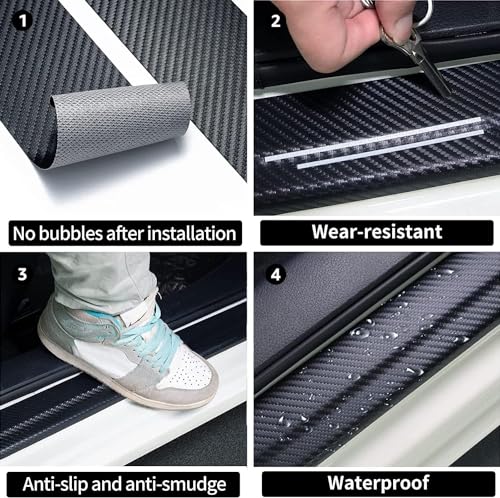 1

No bubbles after installation

2

Wear-resistant

3

Anti-slip and anti-smudge

4

Waterproof