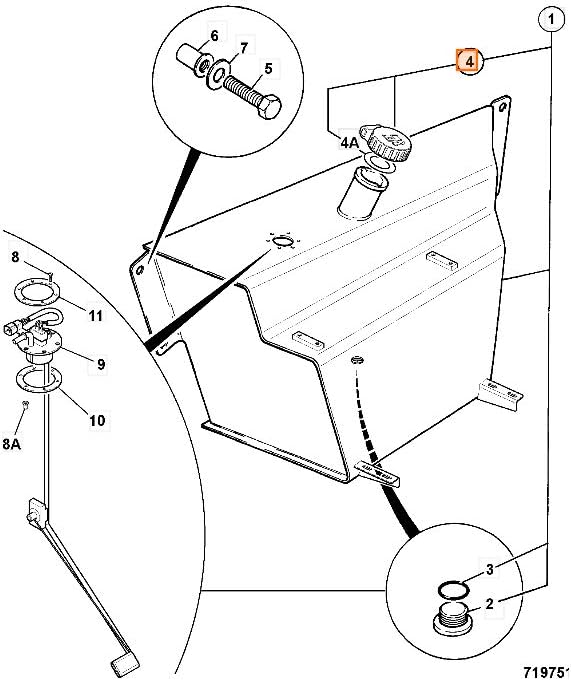 1
4
6
7
5
4A
8
11
9
10
8A
3
2
71975