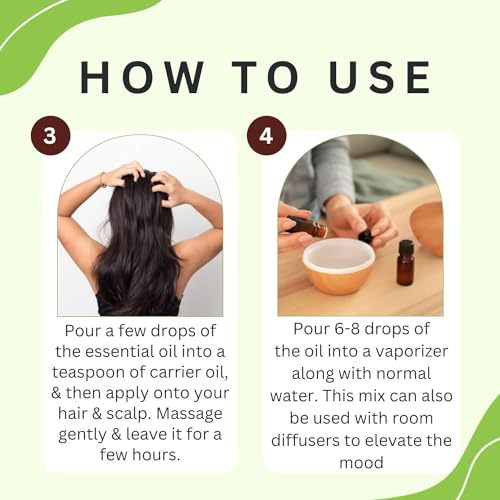 HOW TO USE

3

Pour a few drops of the essential oil into a teaspoon of carrier oil, & then apply onto your hair & scalp. Massage gently & leave it for a few hours.

4

Pour 6-8 drops of the oil into a vaporizer along with normal water. This mix can also be used with room diffusers to elevate the mood