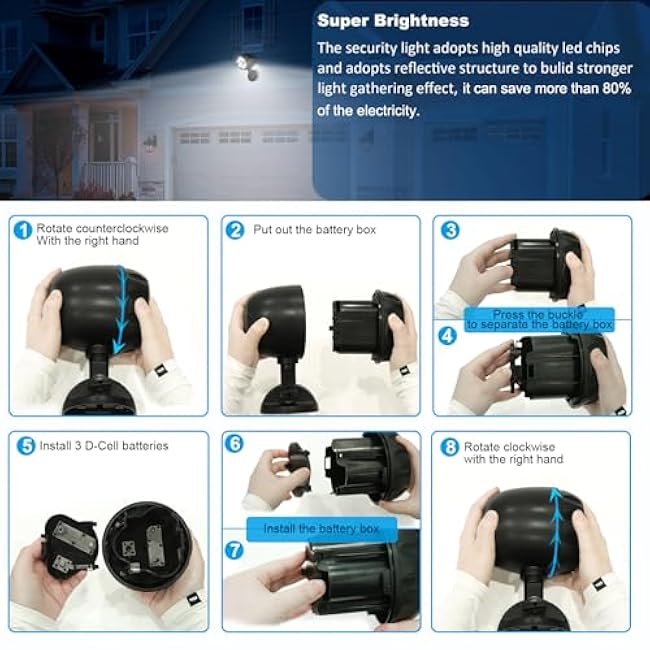 Super Brightness

The security light adopts high quality led chips and adopts reflective structure to bulid stronger light gathering effect, it can save more than 80% of the electricity.

1 Rotate counterclockwise With the right hand

2 Put out the battery box

3

Press the buckle to separate the battery box

4

5 Install 3 D-Cell batteries

6

Install the battery box

7

8 Rotate clockwise with the right hand