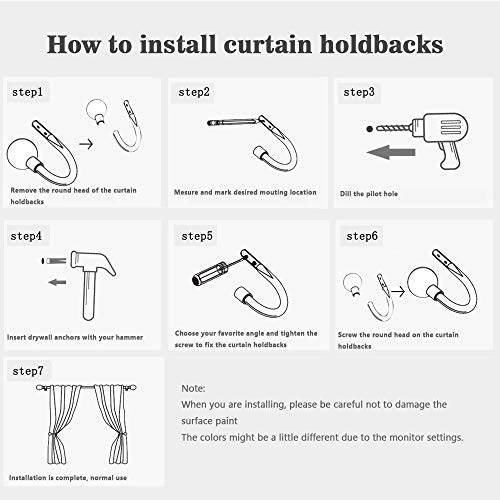 How to install curtain holdbacks

step1

Remove the round head of the curtain holdbacks

step2

Mesure and mark desired mouting location

step3

Dill the pilot hole

step4

Insert drywall anchors with your hammer

step5

Choose your favorite angle and tighten the screw to fix the curtain holdbacks

step6

Screw the round head on the curtain holdbacks

step7

Installation is complete, normal use

Note:
When you are installing, please be careful not to damage the surface paint
The colors might be a little different due to the monitor settings.