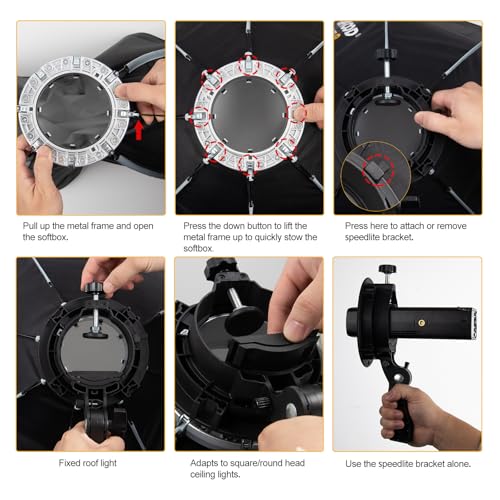 Pull up the metal frame and open the softbox.

Press the down button to lift the metal frame up to quickly stow the softbox.

Press here to attach or remove speedlite bracket.

Fixed roof light

Adapts to square/round head ceiling lights.

Use the speedlite bracket alone.